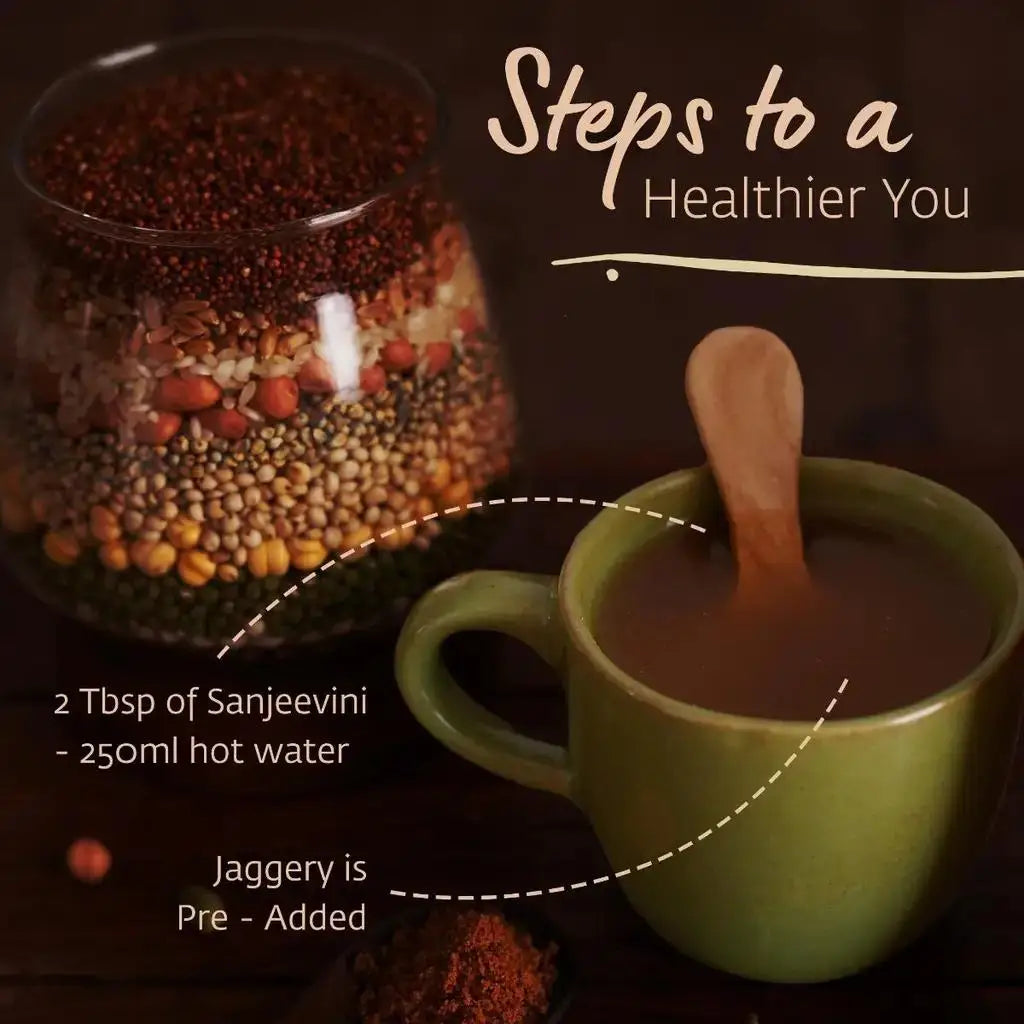 Steps to a
Healthier You

2 Tbsp of Sanjeevini
- 250ml hot water

Jaggery is
Pre - Added