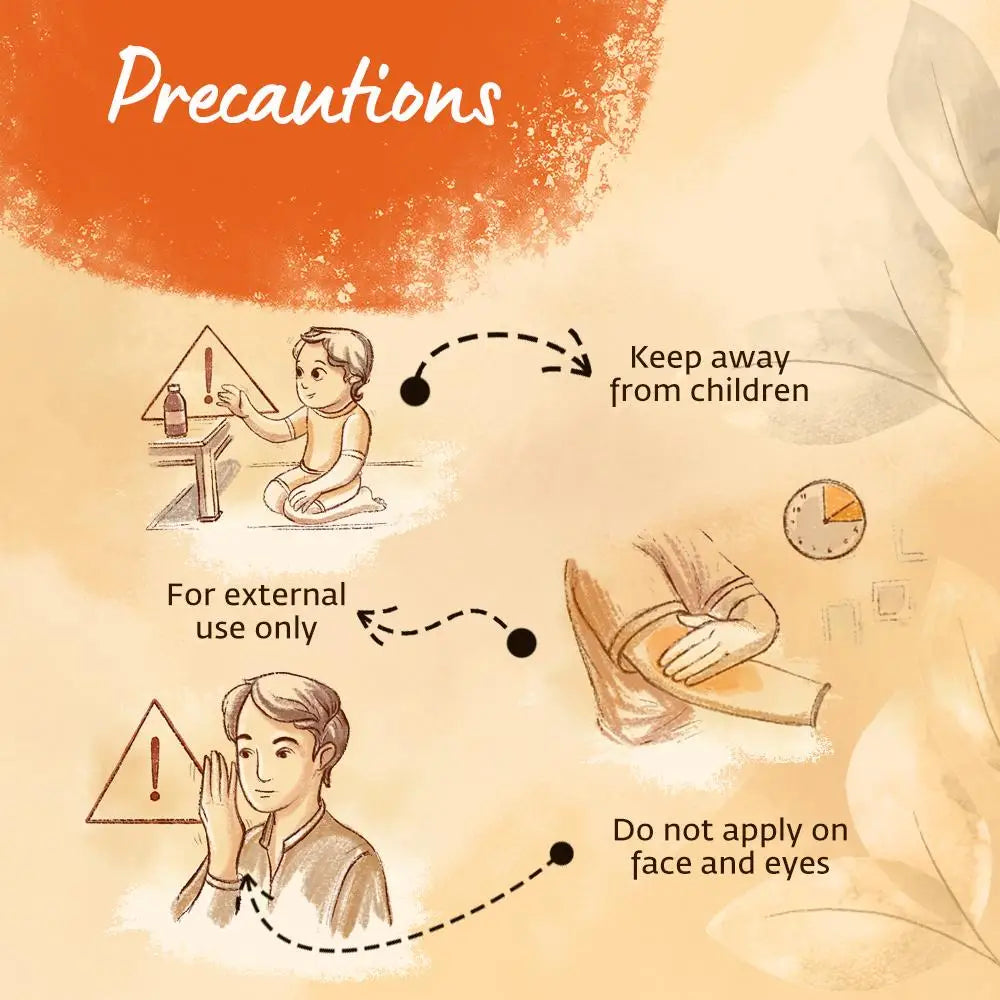 Precautions

Keep away from children

For external use only

Do not apply on face and eyes